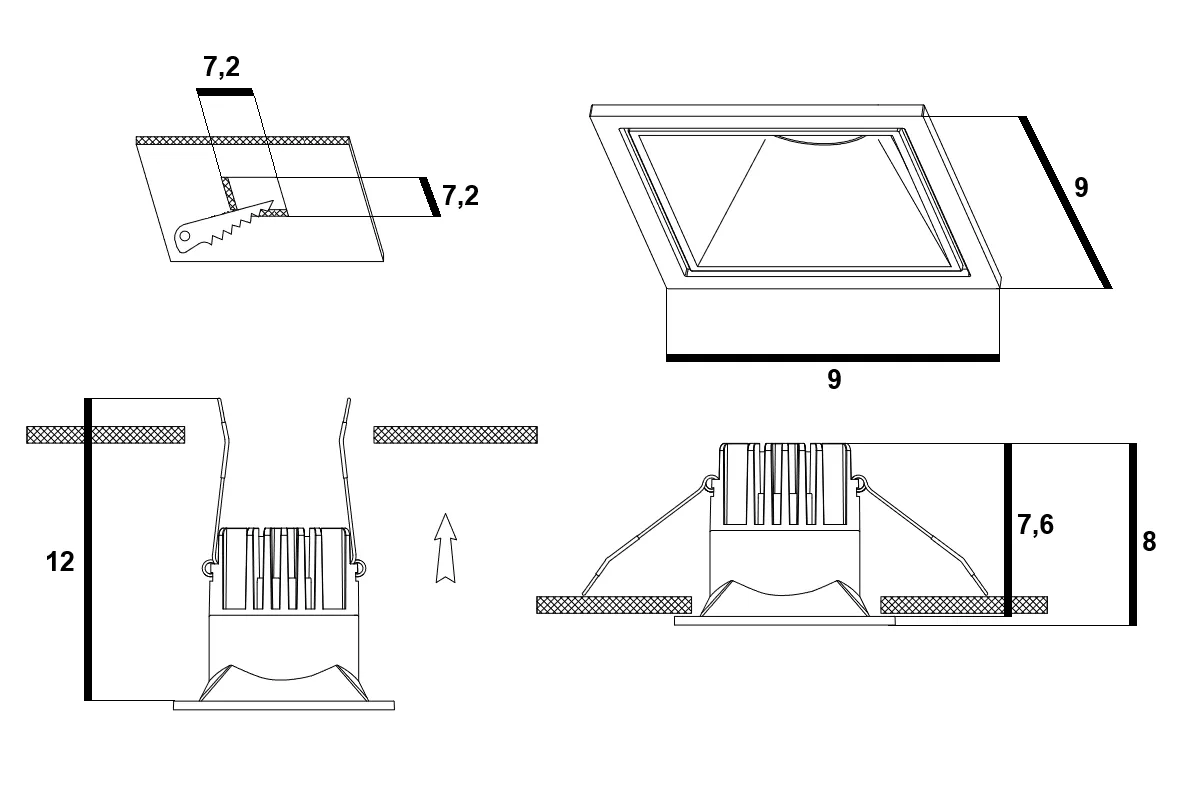 7,2

7,2

9

9

12

7,6

8